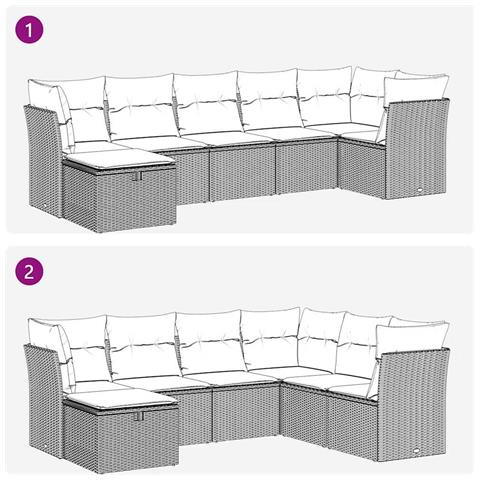 1

2