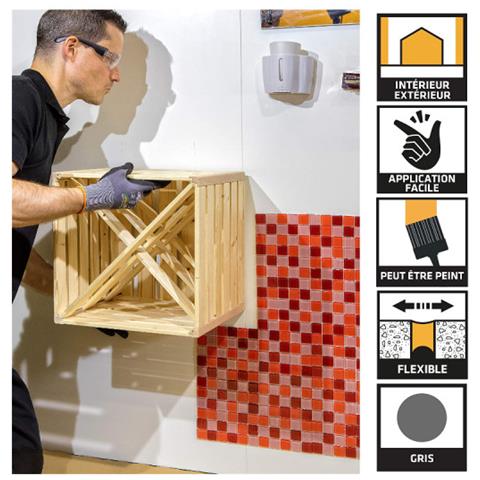 INTÉRIEUR EXTÉRIEUR

APPLICATION FACILE

PEUT ÊTRE PEINT

FLEXIBLE

GRIS