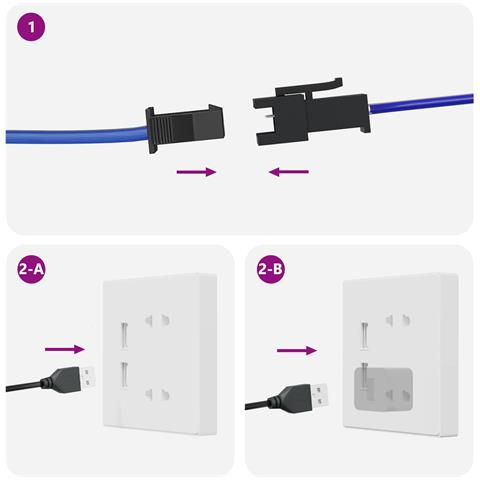 1

2-A

2-B