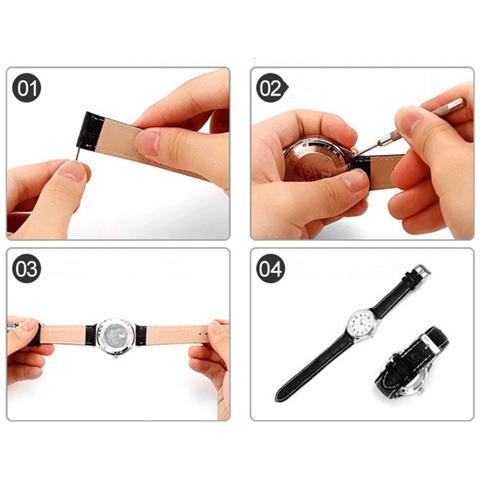 01

02

03

04