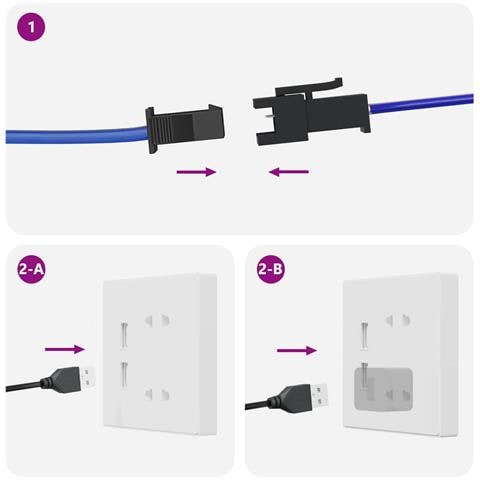 1

2-A

2-B