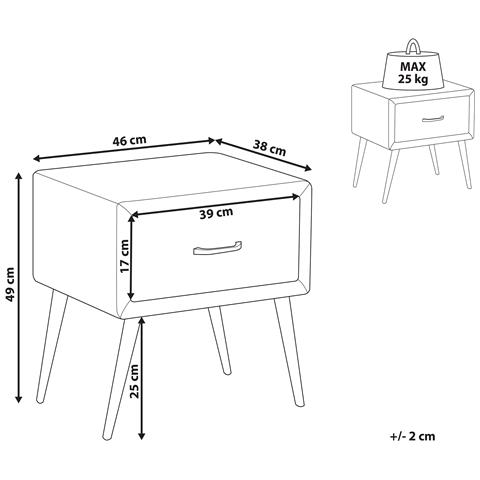 MAX
25 kg

46 cm
38 cm
39 cm
17 cm
49 cm
25 cm

+/- 2 cm