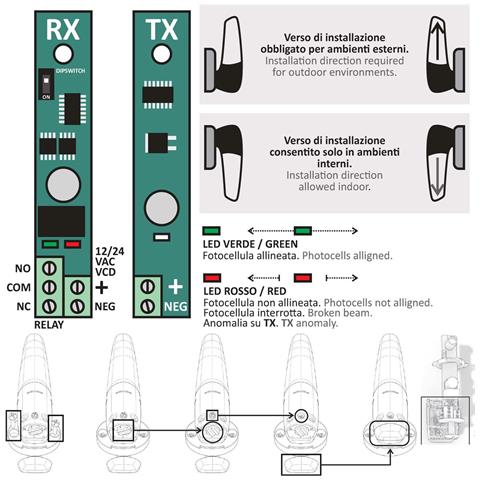 RX

DIPSWITCH

ON

NO
COM
NC

RELAY

12/24
VAC
VCD

+

NEG

TX

+

NEG

Verso di installazione obbligato per ambienti esterni.
Installation direction required for outdoor environments.

Verso di installazione consentito solo in ambienti interni.
Installation direction allowed indoor.

LED VERDE / GREEN
Fotocellula allineata. Photocells alligned.

LED ROSSO / RED
Fotocellula non allineata. Photocells not alligned.
Fotocellula interrotta. Broken beam.
Anomalia su TX. TX anomaly.