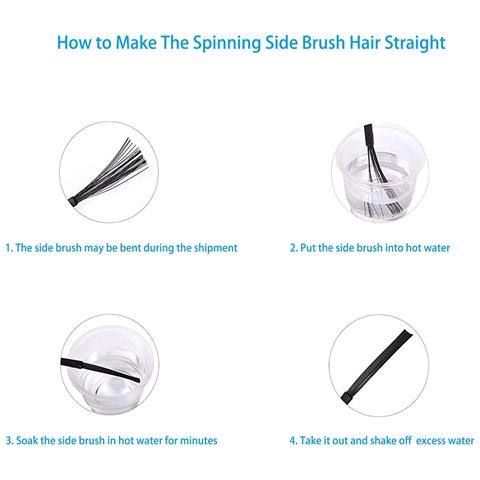 How to Make The Spinning Side Brush Hair Straight

1. The side brush may be bent during the shipment

2. Put the side brush into hot water

3. Soak the side brush in hot water for minutes

4. Take it out and shake off excess water