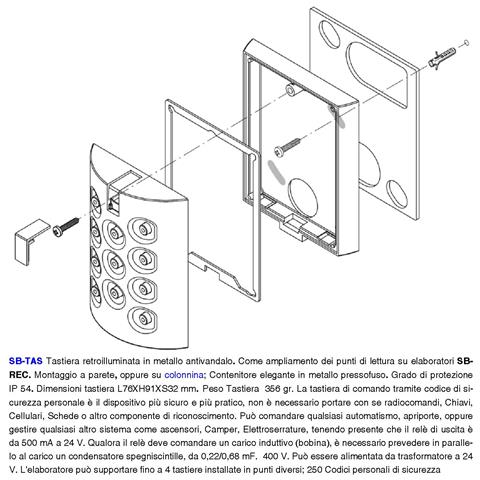 SB-TAS Tastiera retroilluminata in metallo antivandalo. Come ampliamento dei punti di lettura su elaboratori SB-REC. Montaggio a parete, oppure su colonnina; Contenitore elegante in metallo pressofuso. Grado di protezione IP 54. Dimensioni tastiera L76XH91XS32 mm. Peso Tastiera 356 gr. La tastiera di comando tramite codice di sicurezza personale è il dispositivo più sicuro e più pratico, non è necessario portare con se radiocomandi, Chiavi, Cellulari, Schede o altro componente di riconoscimento. Può comandare qualsiasi automatismo, apriporte, oppure gestire qualsiasi altro sistema come ascensori, Camper, Elettroserrature, tenendo presente che il relè di uscita è da 500 mA a 24 V. Qualora il relè deve comandare un carico induttivo (bobina), è necessario prevedere in parallelo al carico un condensatore spegniscintille, da 0,22/0,68 mF. 400 V. Può essere alimentata da trasformatore a 24 V. L'elaboratore può supportare fino a 4 tastiere installate in punti diversi; 250 Codici personali di sicurezza