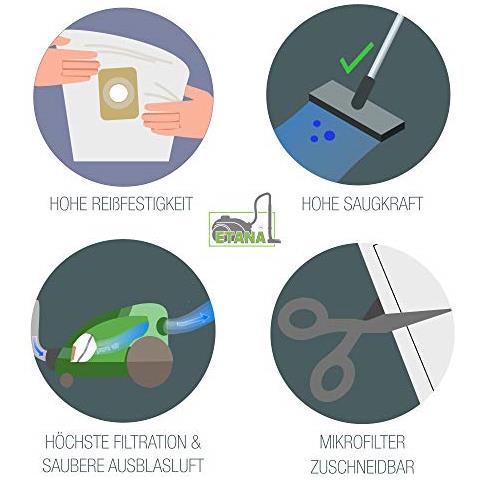 HOHE REIßFESTIGKEIT

HOHE SAUGKRAFT

ETANA

HÖCHSTE FILTRATION & SAUBERE AUSBLASLUFT

MIKROFILTER ZUSCHNEIDBAR