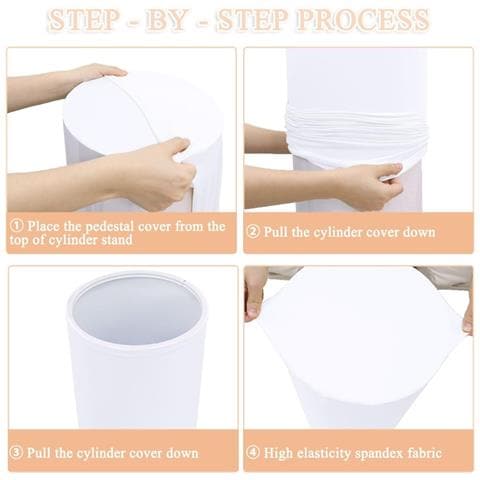 STEP - BY - STEP PROCESS

① Place the pedestal cover from the top of cylinder stand

② Pull the cylinder cover down

③ Pull the cylinder cover down

④ High elasticity spandex fabric