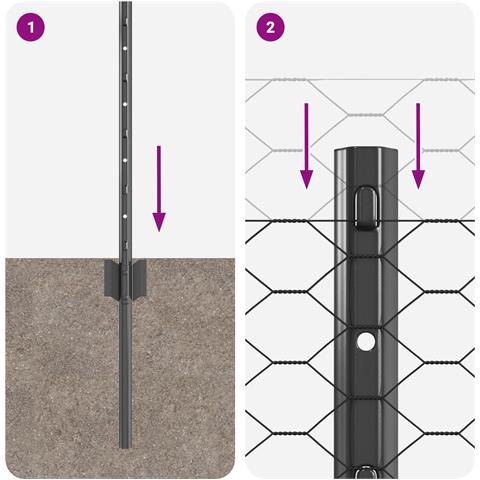 1

2