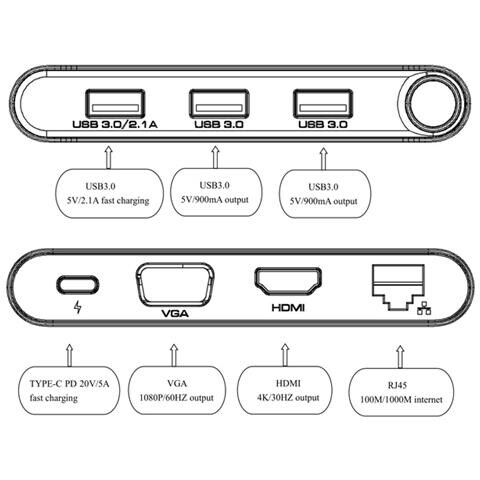 USB 3.0/2.1A
USB 3.0
USB 3.0

USB3.0
5V/2.1A fast charging

USB3.0
5V/900mA output

USB3.0
5V/900mA output

VGA
HDMI

TYPE-C PD 20V/5A
fast charging

VGA
1080P/60HZ output

HDMI
4K/30HZ output

RJ45
100M/1000M internet