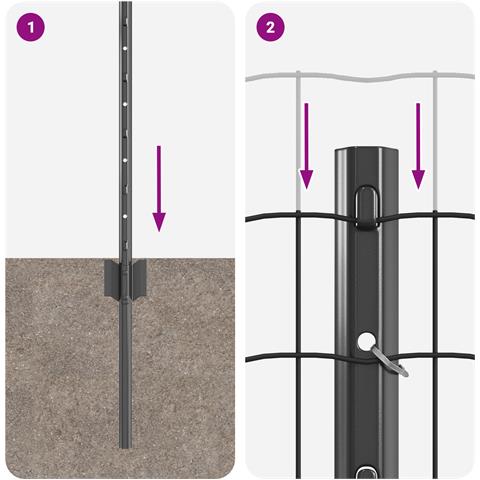 1

2