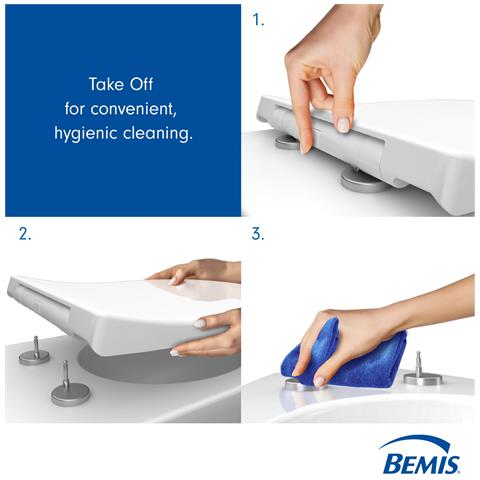 Take Off
for convenient,
hygienic cleaning.

1.

2.

3.

BEMIS