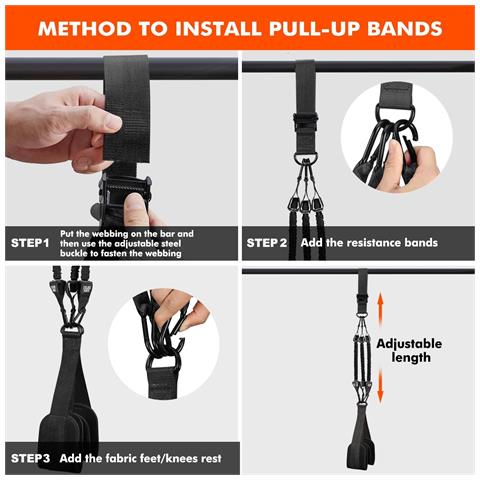 METHOD TO INSTALL PULL-UP BANDS

STEP1 Put the webbing on the bar and then use the adjustable steel buckle to fasten the webbing

STEP 2 Add the resistance bands

STEP3 Add the fabric feet/knees rest

Adjustable length