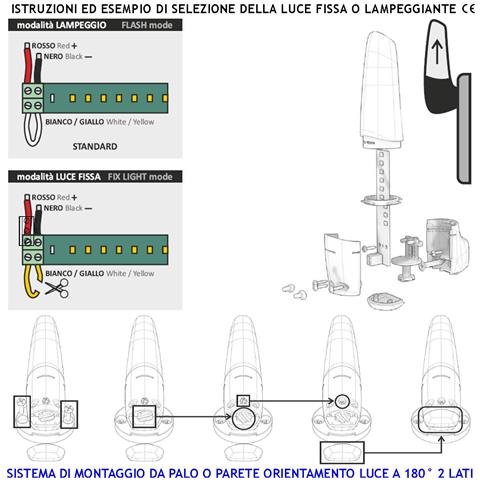 ISTRUZIONI ED ESEMPIO DI SELEZIONE DELLA LUCE FISSA O LAMPEGGIANTE CE

modalità LAMPEGGIO FLASH mode

ROSSO Red +
NERO Black —

BIANCO / GIALLO White / Yellow

STANDARD

modalità LUCE FISSA FIX LIGHT mode

ROSSO Red +
NERO Black —

BIANCO / GIALLO White / Yellow

SISTEMA DI MONTAGGIO DA PALO O PARETE ORIENTAMENTO LUCE A 180° 2 LATI