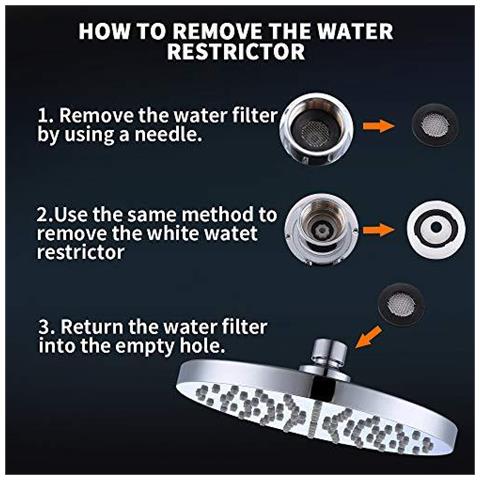 HOW TO REMOVE THE WATER RESTRICTOR

1. Remove the water filter by using a needle.

2.Use the same method to remove the white watet restrictor

3. Return the water filter into the empty hole.