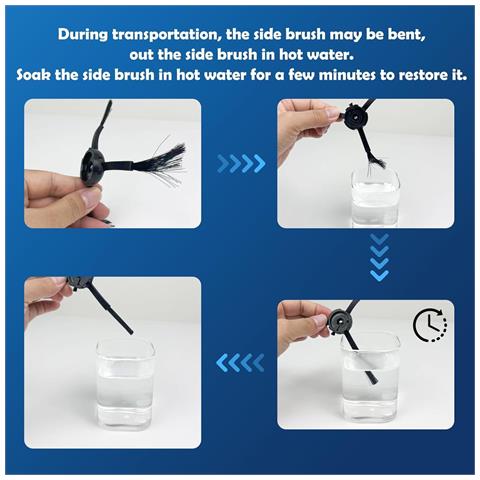 During transportation, the side brush may be bent, out the side brush in hot water.
Soak the side brush in hot water for a few minutes to restore it.