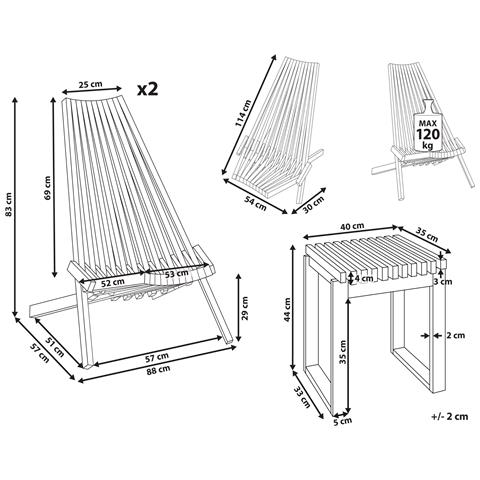 25 cm
x2
83 cm
69 cm
52 cm
53 cm
29 cm
51 cm
57 cm
57 cm
88 cm
114 cm
54 cm
30 cm
MAX
120
kg
40 cm
35 cm
4 cm
3 cm
44 cm
35 cm
2 cm
33 cm
5 cm
+/- 2 cm