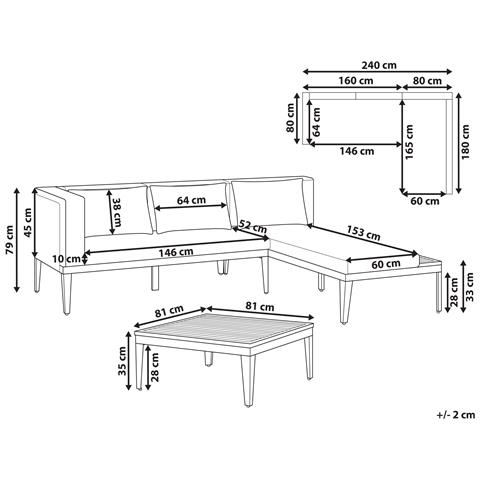 240 cm
160 cm
80 cm
80 cm
64 cm
146 cm
165 cm
180 cm
60 cm
79 cm
45 cm
38 cm
64 cm
52 cm
153 cm
10 cm
146 cm
60 cm
28 cm
33 cm
81 cm
81 cm
35 cm
28 cm
+/- 2 cm