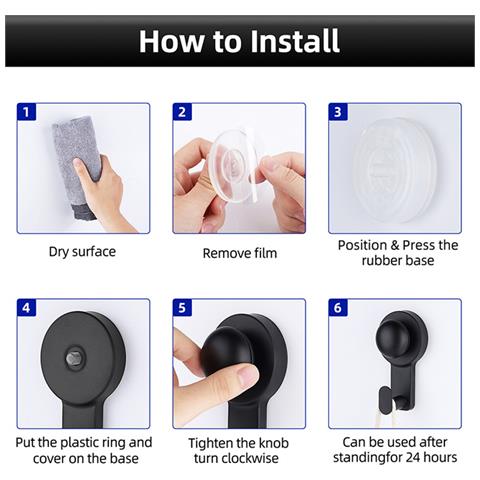 How to Install

1

Dry surface

2

Remove film

3

Position & Press the rubber base

4

Put the plastic ring and cover on the base

5

Tighten the knob turn clockwise

6

Can be used after standingfor 24 hours