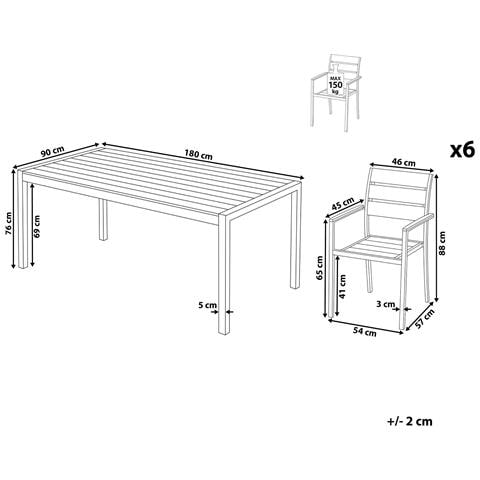 MAX
150
kg

x6

90 cm
180 cm
76 cm
69 cm
5 cm

46 cm
45 cm
88 cm
65 cm
41 cm
3 cm
54 cm
57 cm

+/- 2 cm