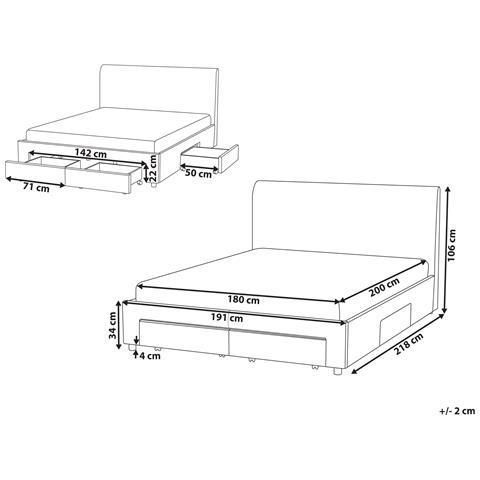 142 cm
22 cm
50 cm
71 cm
106 cm
200 cm
180 cm
191 cm
34 cm
4 cm
218 cm
+/- 2 cm