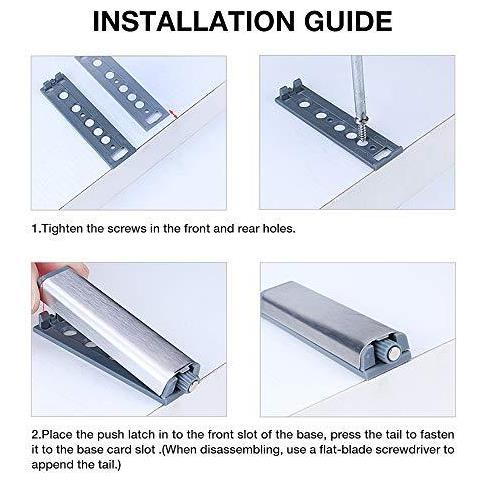 INSTALLATION GUIDE

1.Tighten the screws in the front and rear holes.

2.Place the push latch in to the front slot of the base, press the tail to fasten it to the base card slot .(When disassembling, use a flat-blade screwdriver to append the tail.)