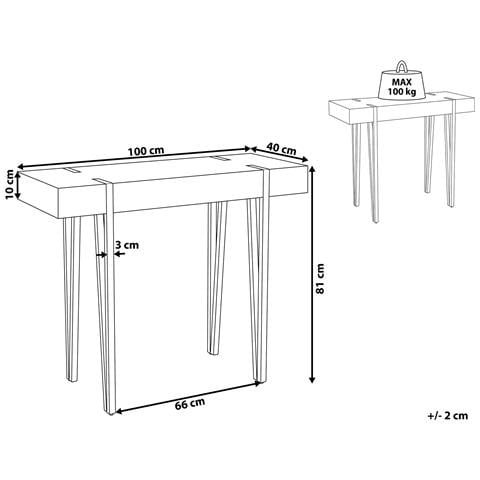 MAX
100 kg

100 cm

40 cm

10 cm

3 cm

81 cm

66 cm

+/- 2 cm