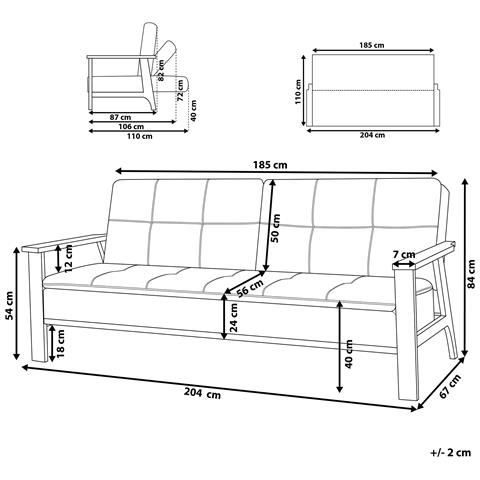 82 cm
72 cm
40 cm
87 cm
106 cm
110 cm

185 cm
110 cm
204 cm

185 cm
50 cm
12 cm
7 cm
84 cm
54 cm
56 cm
24 cm
18 cm
40 cm
204 cm
67 cm

+/- 2 cm