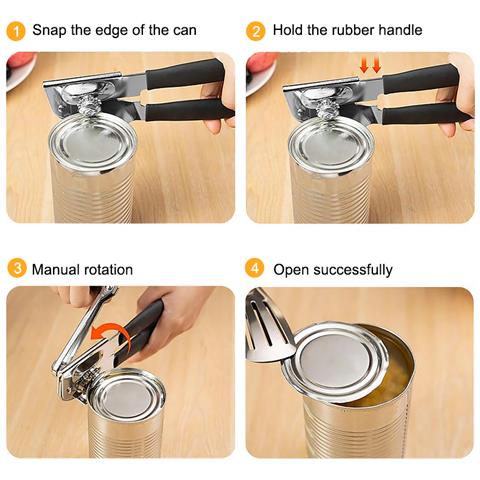 1 Snap the edge of the can

2 Hold the rubber handle

3 Manual rotation

4 Open successfully