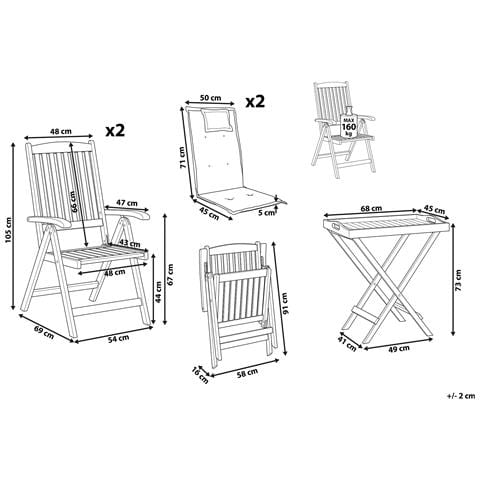 48 cm
x2
105 cm
66 cm
47 cm
43 cm
48 cm
44 cm
67 cm
69 cm
54 cm

50 cm
x2
71 cm
45 cm
5 cm

91 cm
16 cm
58 cm

MAX
160
kg

68 cm
45 cm
73 cm
41 cm
49 cm

+/- 2 cm