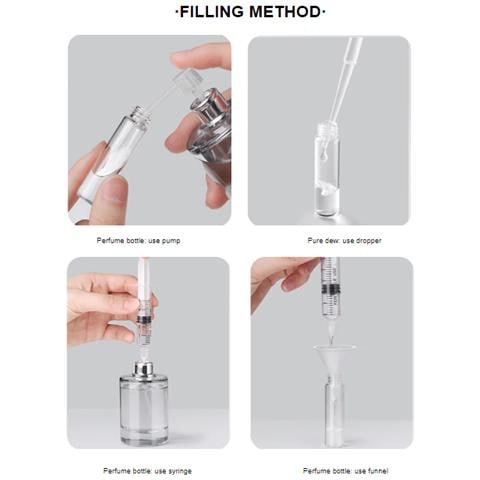 ·FILLING METHOD·

Perfume bottle: use pump

Pure dew: use dropper

Perfume bottle: use syringe

Perfume bottle: use funnel