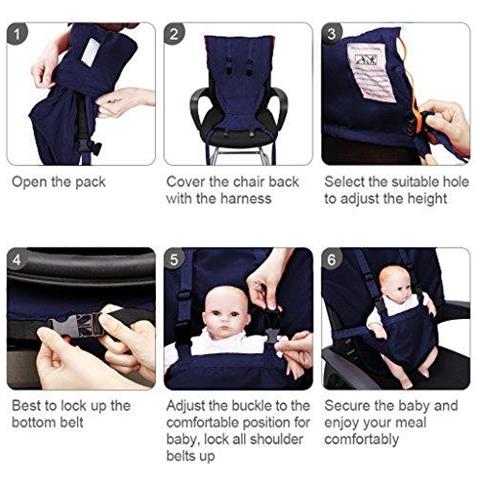 1

Open the pack

2

Cover the chair back with the harness

3

Select the suitable hole to adjust the height

4

Best to lock up the bottom belt

5

Adjust the buckle to the comfortable position for baby, lock all shoulder belts up

6

Secure the baby and enjoy your meal comfortably