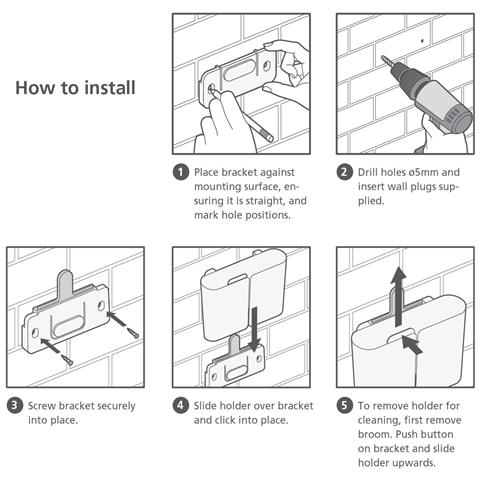 How to install

1 Place bracket against mounting surface, ensuring it is straight, and mark hole positions.

2 Drill holes ø5mm and insert wall plugs supplied.

3 Screw bracket securely into place.

4 Slide holder over bracket and click into place.

5 To remove holder for cleaning, first remove broom. Push button on bracket and slide holder upwards.