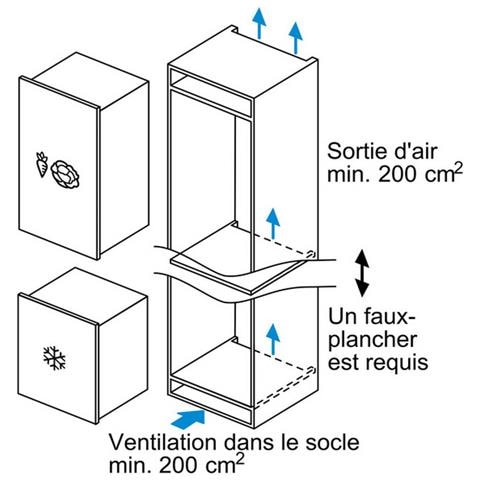 Sortie d'air
min. 200 $cm^2$

Un faux-plancher est requis

Ventilation dans le socle
min. 200 $cm^2$