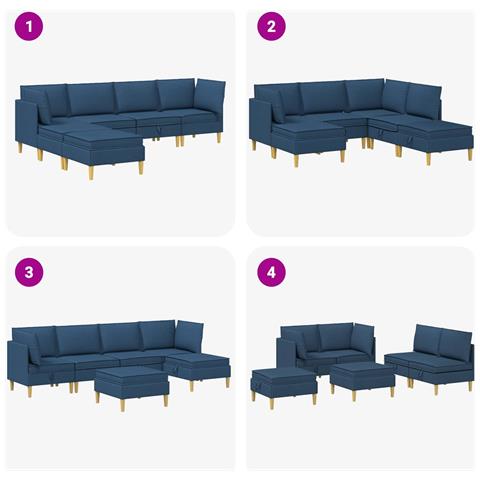 1

2

3

4