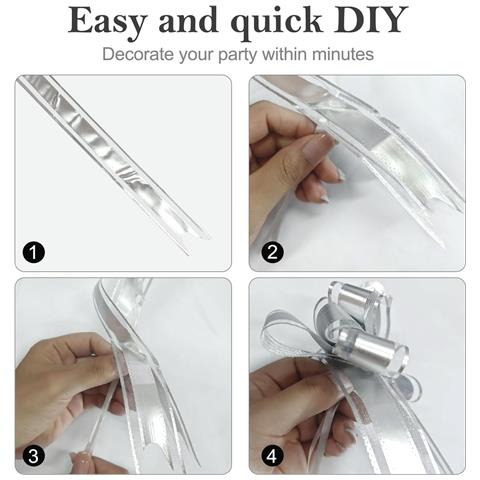 Easy and quick DIY

Decorate your party within minutes

1

2

3

4