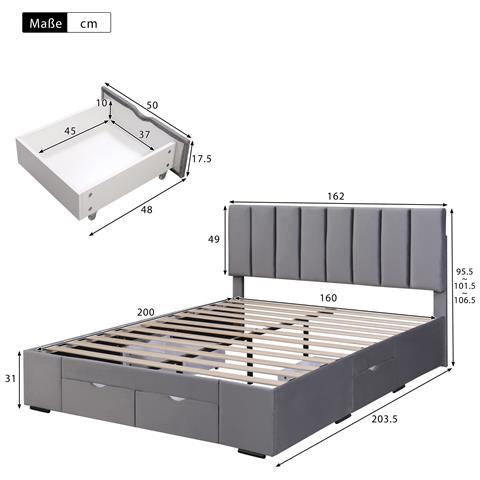 Maße cm

10
50
45
37
17.5
48

162
49
95.5
~
101.5
~
106.5
160
200
31
203.5