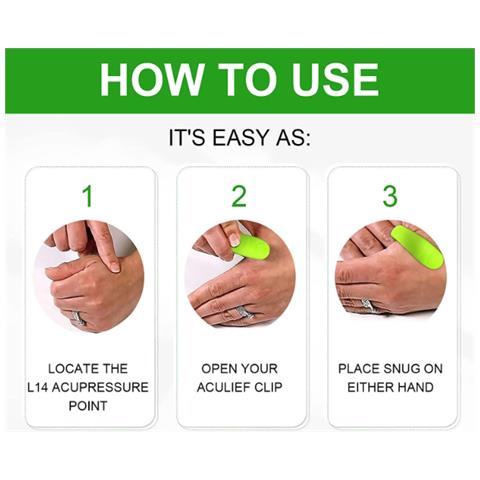 HOW TO USE

IT'S EASY AS:

1

LOCATE THE L14 ACUPRESSURE POINT

2

OPEN YOUR ACULIEF CLIP

3

PLACE SNUG ON EITHER HAND