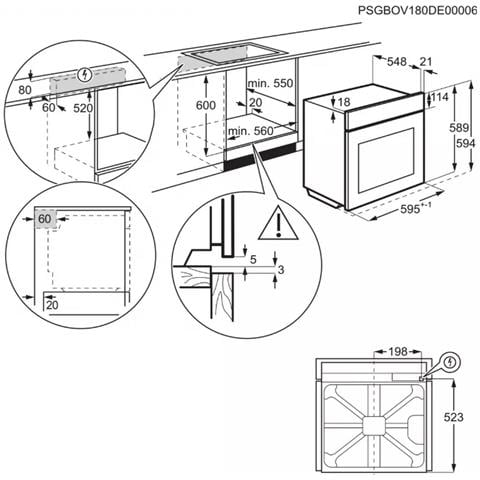 PSGBOV180DE00006

80
60
520

600
min. 550
20
min. 560

548
21
18
114
589
594
595$^{+-1}$

60
20

5
3

198
523