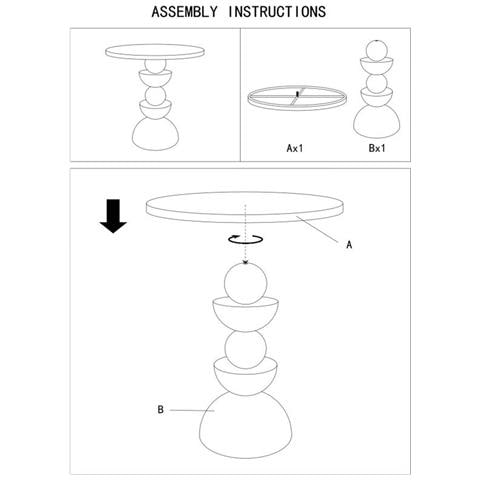 ASSEMBLY INSTRUCTIONS

Ax1

Bx1

A

B