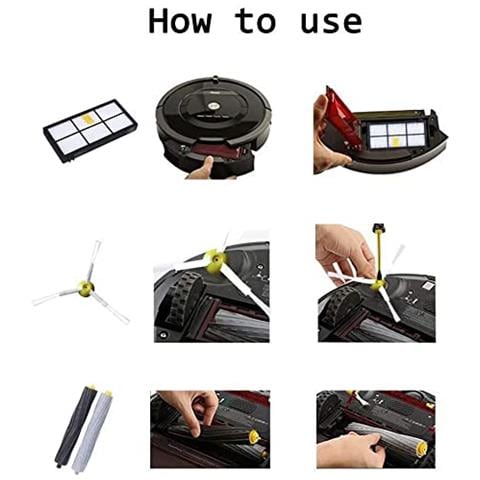 How to use