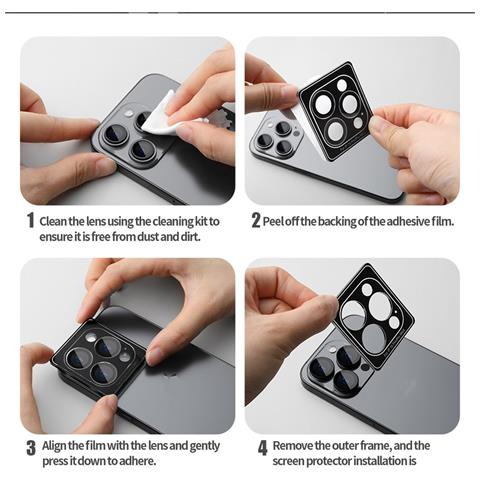 1 Clean the lens using the cleaning kit to ensure it is free from dust and dirt.

2 Peel off the backing of the adhesive film.

3 Align the film with the lens and gently press it down to adhere.

4 Remove the outer frame, and the screen protector installation is