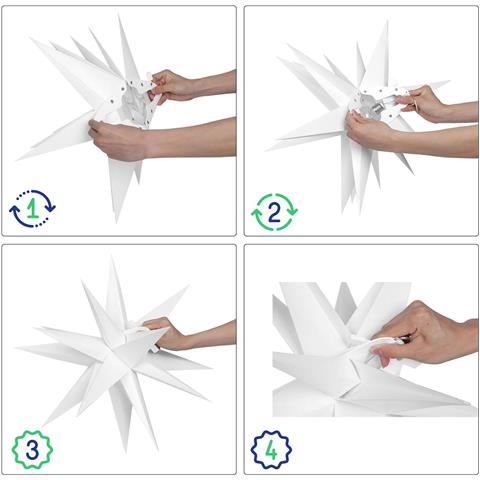 1

2

3

4