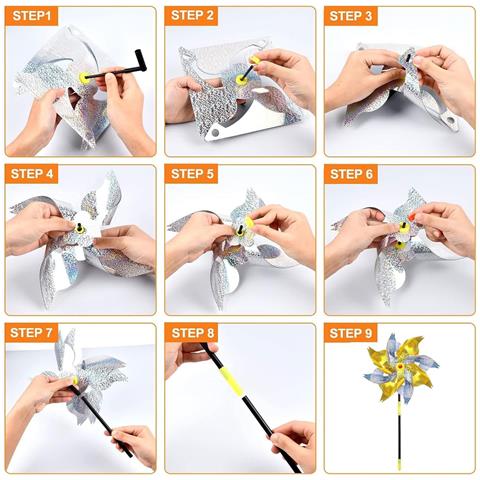 STEP1

STEP 2

STEP 3

STEP 4

STEP 5

STEP 6

STEP 7

STEP 8

STEP 9