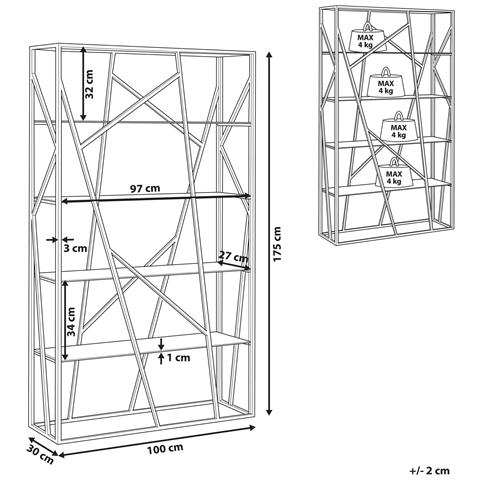 32 cm
97 cm
3 cm
27 cm
34 cm
1 cm
175 cm
30 cm
100 cm
MAX 4 kg
MAX 4 kg
MAX 4 kg
MAX 4 kg
+/- 2 cm