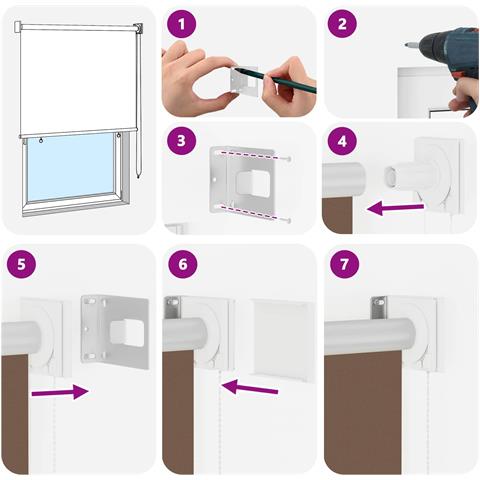 1
2
3
4
5
6
7