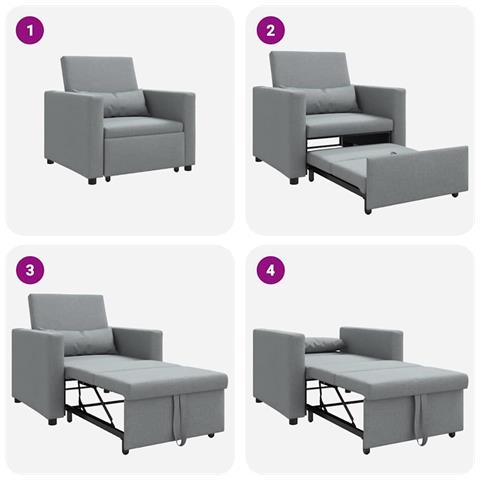 1

2

3

4