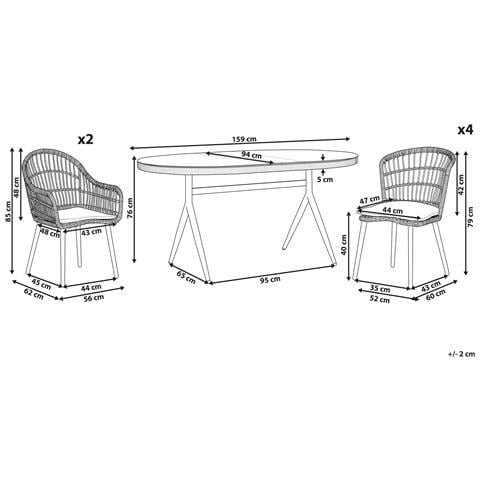 x2

85 cm
48 cm
48 cm
43 cm
45 cm
44 cm
62 cm
56 cm

159 cm
94 cm
5 cm
76 cm
65 cm
95 cm

x4

42 cm
79 cm
47 cm
44 cm
40 cm
35 cm
43 cm
52 cm
60 cm

+/- 2 cm