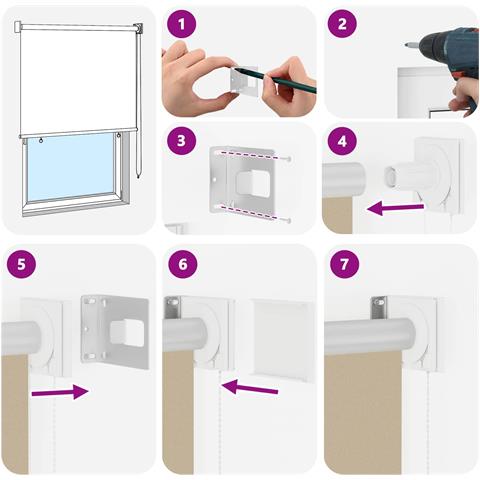 1
2
3
4
5
6
7