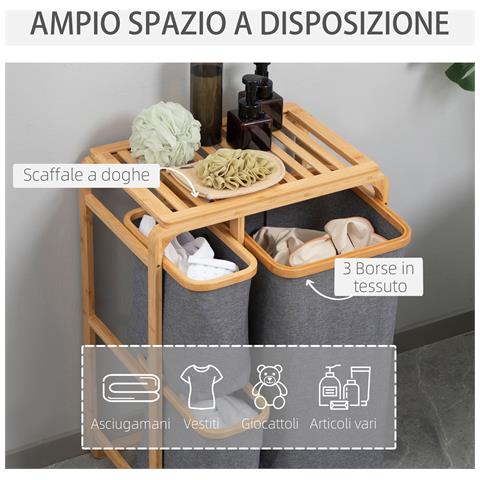 AMPIO SPAZIO A DISPOSIZIONE

Scaffale a doghe

3 Borse in tessuto

Asciugamani Vestiti Giocattoli Articoli vari