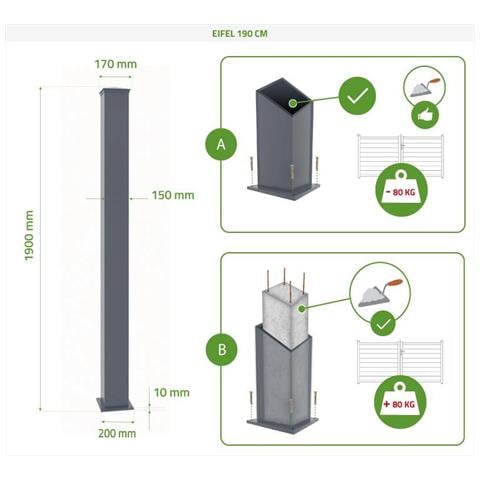 EIFEL 190 CM

170 mm

1900 mm

150 mm

10 mm

200 mm

A

- 80 KG

B

+ 80 KG